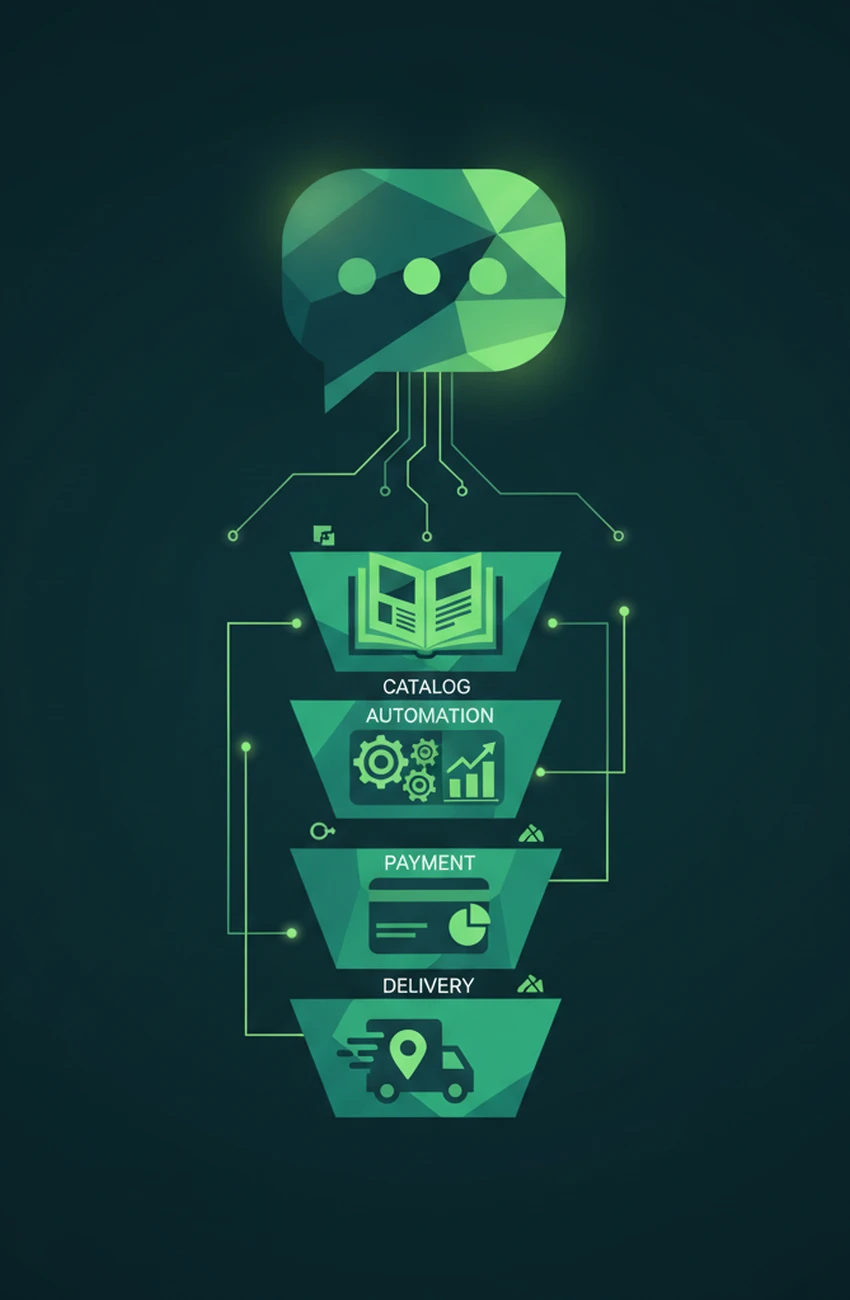 CATALOG
AUTOMATION
PAYMENT
DELIVERY